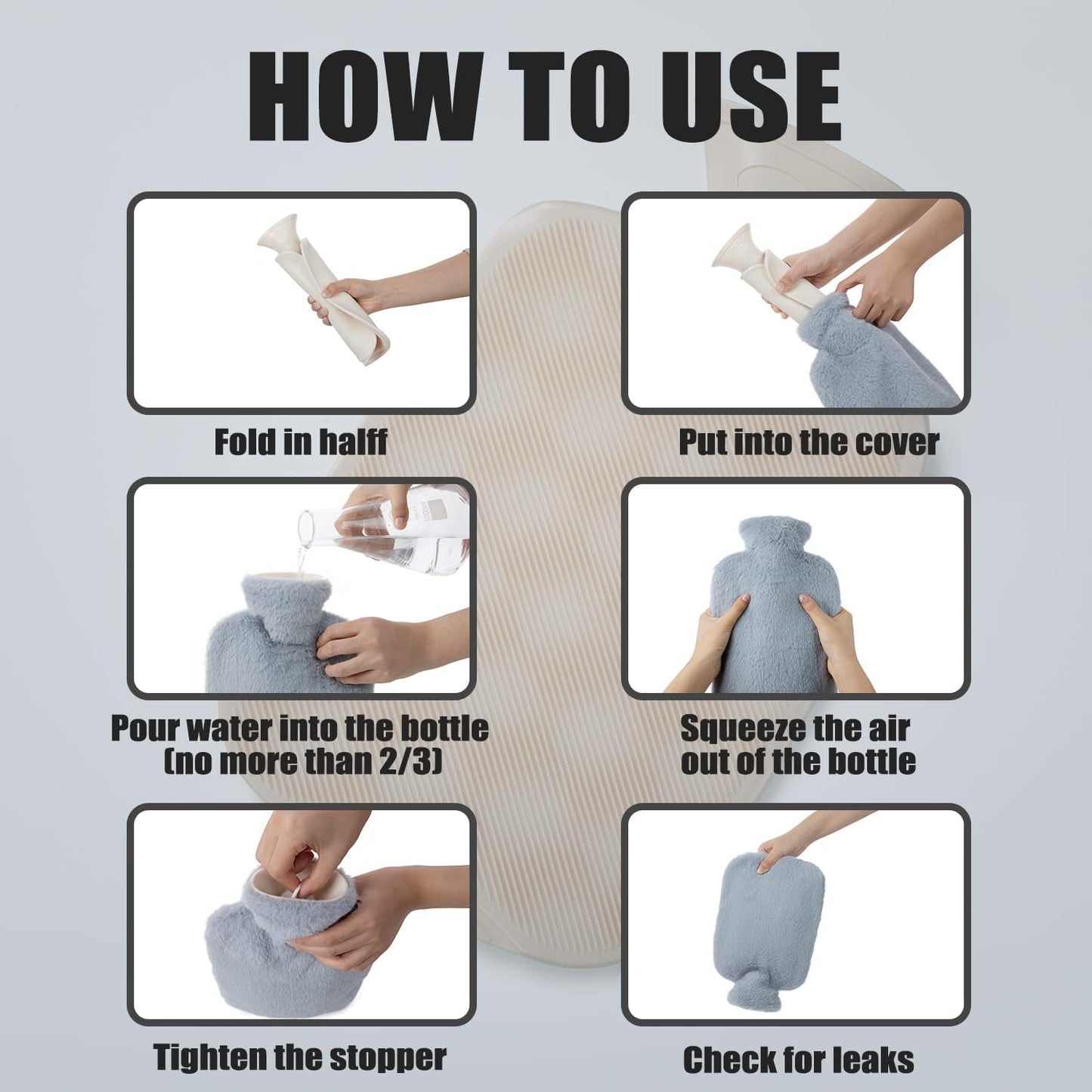 HOW TO USE

Fold in halff

Put into the cover

Pour water into the bottle (no more than 2/3)

Squeeze the air out of the bottle

Tighten the stopper

Check for leaks